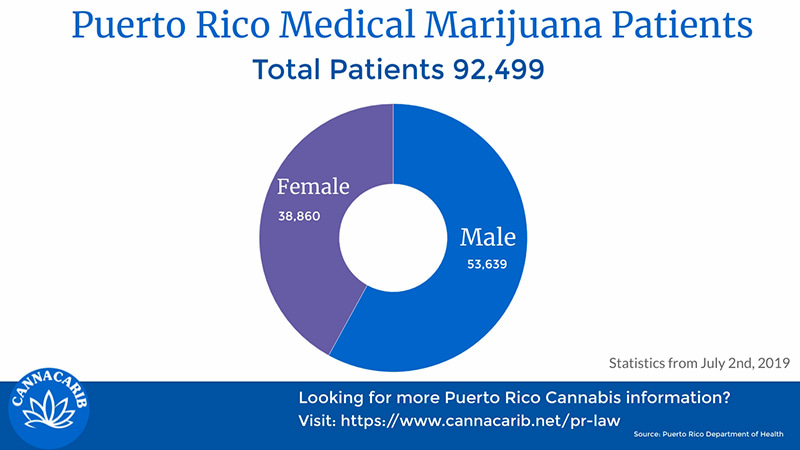 Puerto Rico Medical Marijuana Patients

Total Patients 92,499

Female
38,860

Male
53,639

Statistics from July 2nd, 2019

CANNACARIB

Looking for more Puerto Rico Cannabis information?
Visit: https://www.cannacarib.net/pr-law

Source: Puerto Rico Department of Health