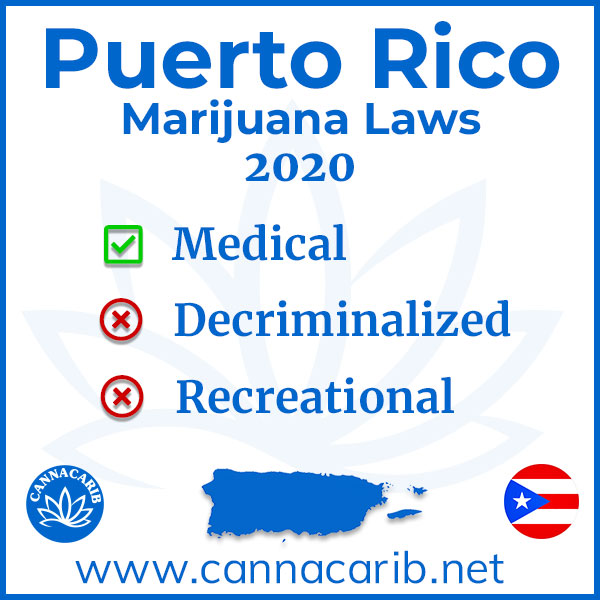 Puerto Rico
Marijuana Laws
2020

Medical
Decriminalized
Recreational

CANNACARIB

www.cannacarib.net